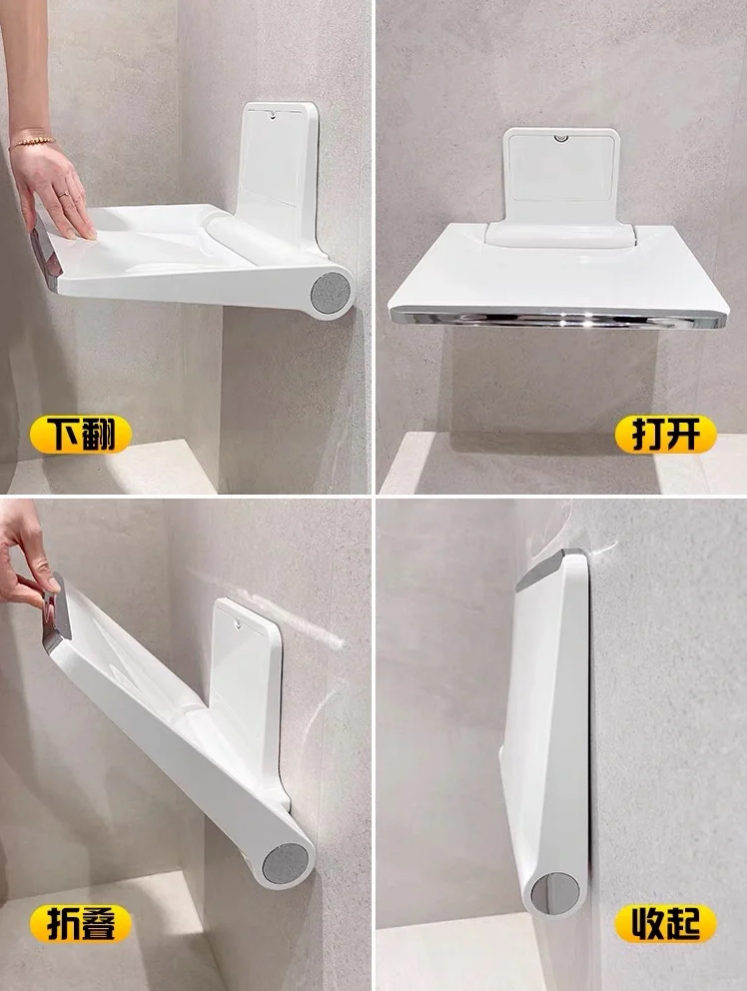 下翻

打开

折叠

收起