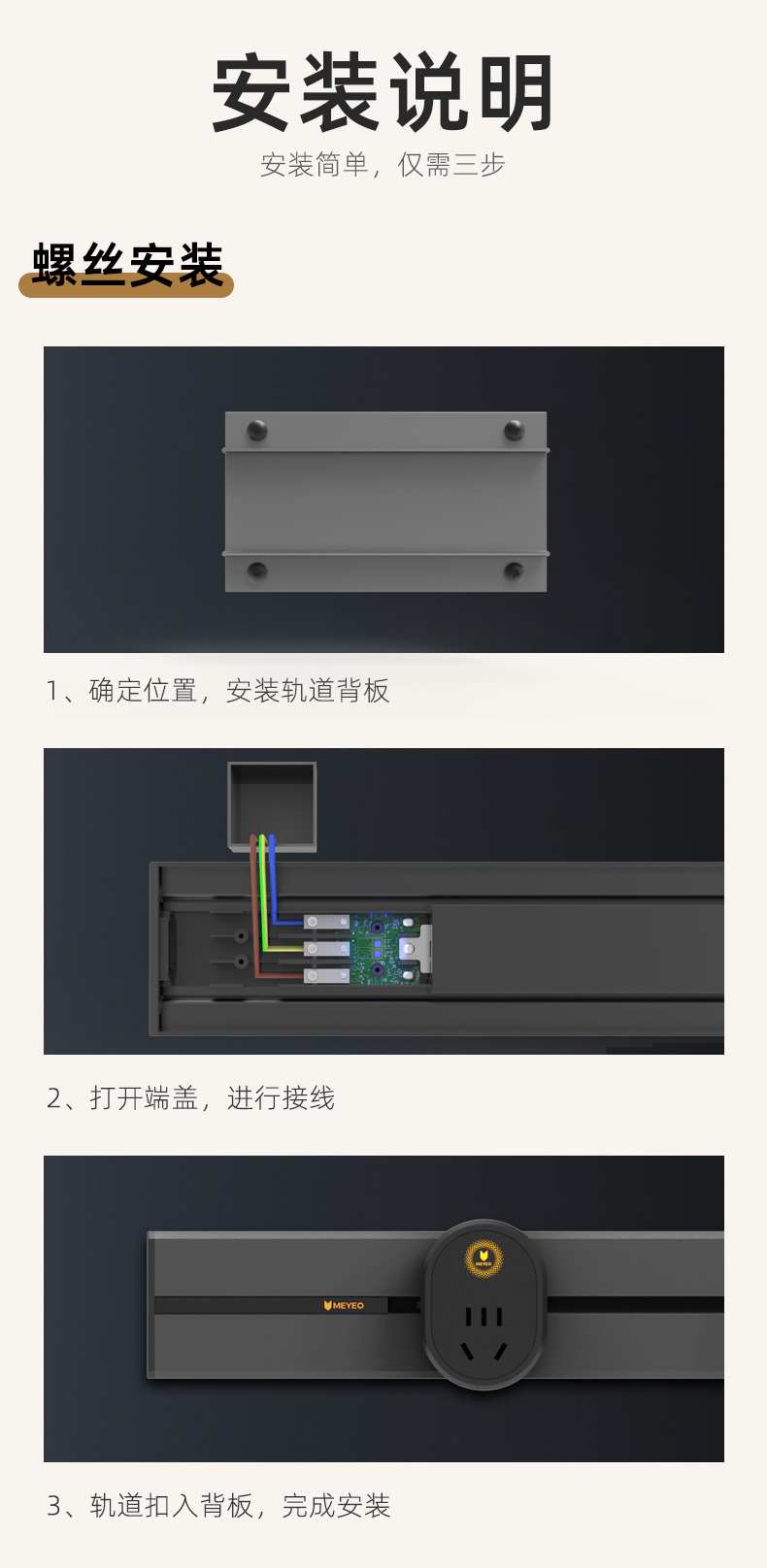 安装说明

安装简单，仅需三步

螺丝安装

1、确定位置，安装轨道背板

2、打开端盖，进行接线

MEYEO

MEYEO

3、轨道扣入背板，完成安装